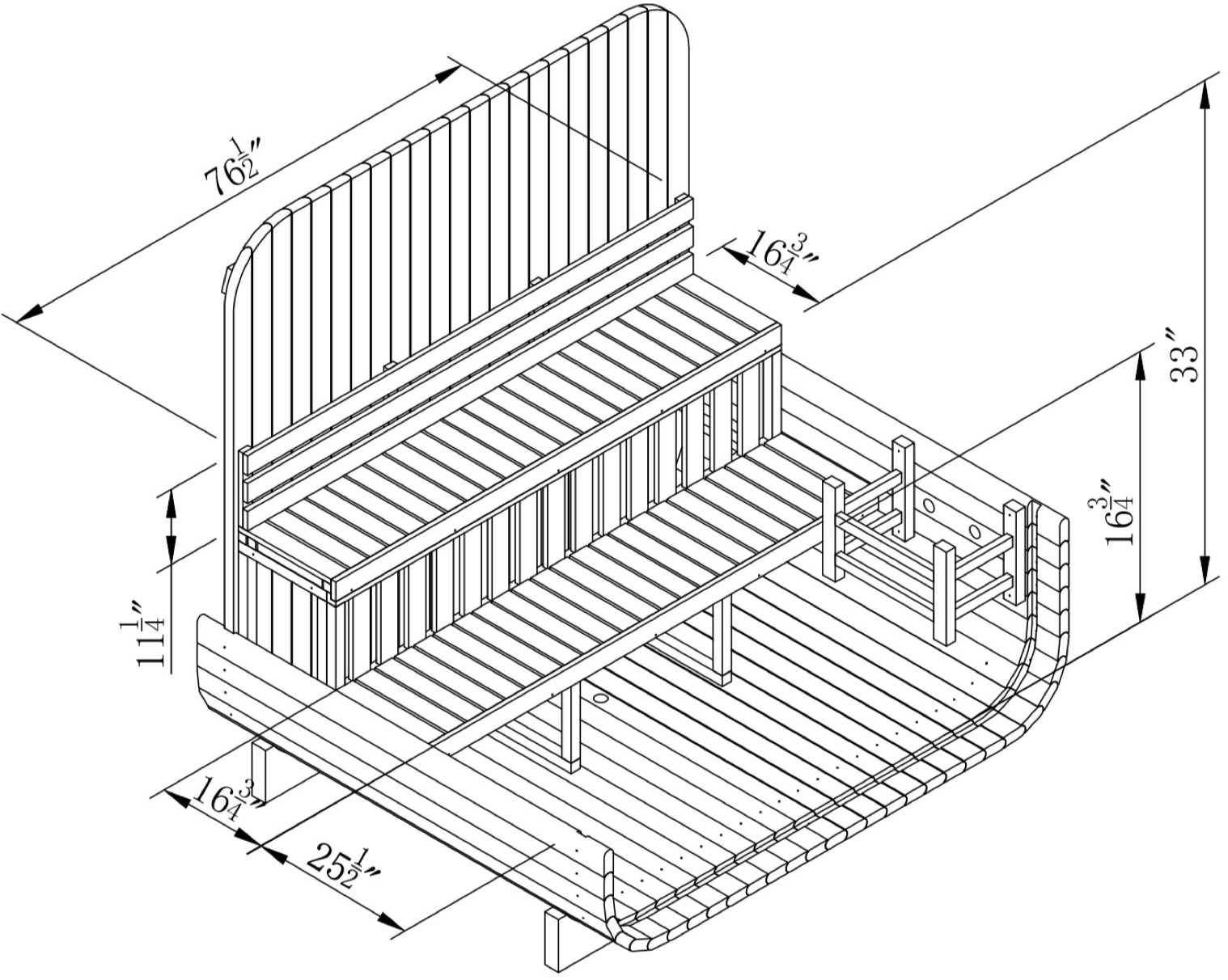 $76\frac{1}{2}''$

$16\frac{3}{4}''$

$33''$

$16\frac{3}{4}''$

$11\frac{1}{4}''$

$16\frac{3}{4}''$

$25\frac{1}{2}''$